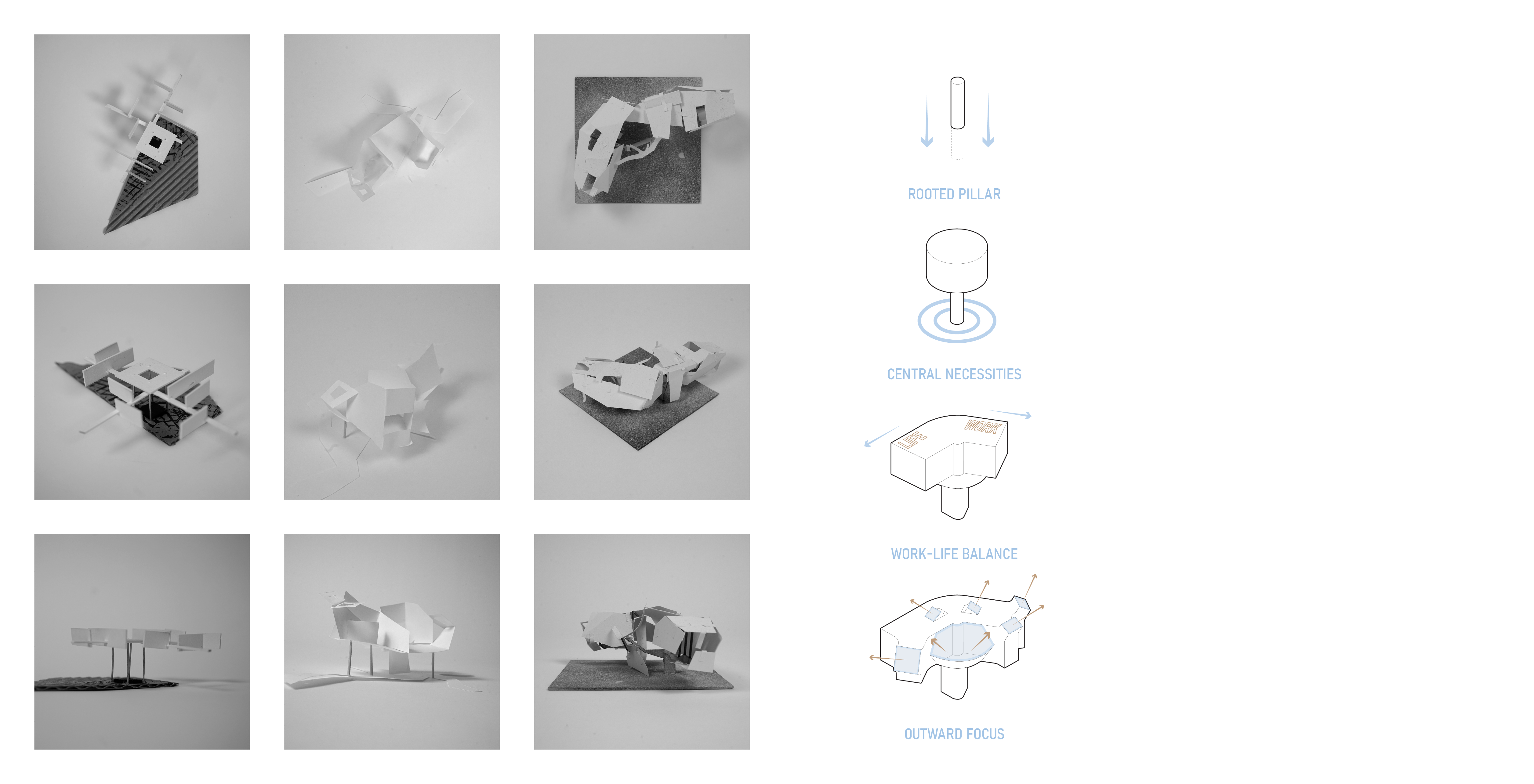 ROOTED PILLAR

CENTRAL NECESSITIES

LIFE WORK

WORK-LIFE BALANCE

OUTWARD FOCUS